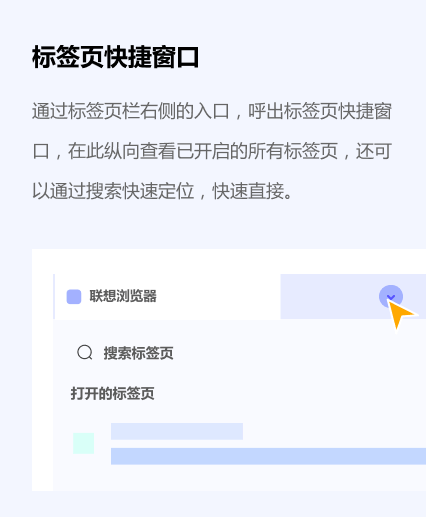 标签页快捷窗口

通过标签页栏右侧的入口，呼出标签页快捷窗口，在此纵向查看已开启的所有标签页，还可以通过搜索快速定位，快速直接。

联想浏览器

搜索标签页

打开的标签页